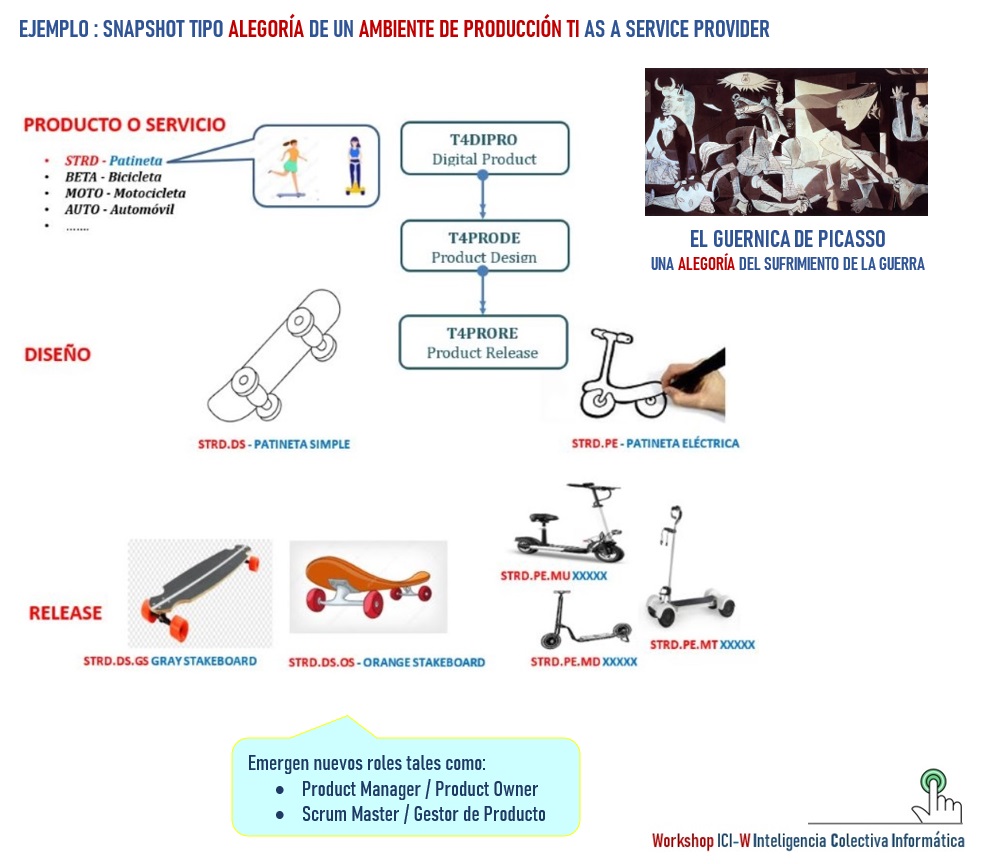 EJEMPLO : SNAPSHOT TIPO ALEGORÍA DE UN AMBIENTE DE PRODUCCIÓN TI AS A SERVICE PROVIDER

PRODUCTO O SERVICIO

- STRD - Patineta
- BETA - Bicicleta
- MOTO - Motocicleta
- AUTO - Automóvil
- .......

T4DIPRO
Digital Product

T4PRODE
Product Design

T4PRORE
Product Release

EL GUERNICA DE PICASSO
UNA ALEGORÍA DEL SUFRIMIENTO DE LA GUERRA

DISEÑO

STRD.DS - PATINETA SIMPLE

STRD.PE - PATINETA ELÉCTRICA

RELEASE

STRD.DS.GS GRAY STAKEBOARD

STRD.DS.OS - ORANGE STAKEBOARD

STRD.PE.MU XXXXX

STRD.PE.MD XXXXX

STRD.PE.MT XXXXX

Emergen nuevos roles tales como:
- Product Manager / Product Owner
- Scrum Master / Gestor de Producto

Workshop ICI-W Inteligencia Colectiva Informática